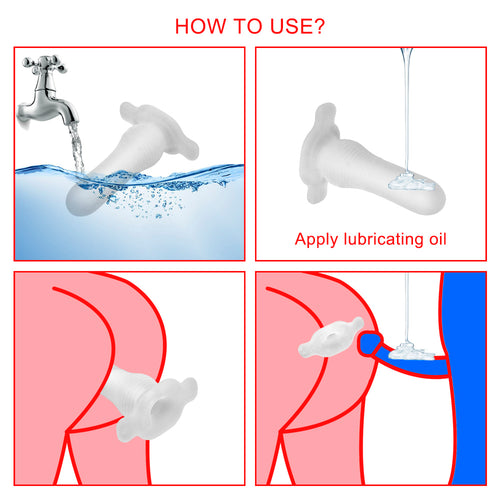 HOW TO USE?

Apply lubricating oil